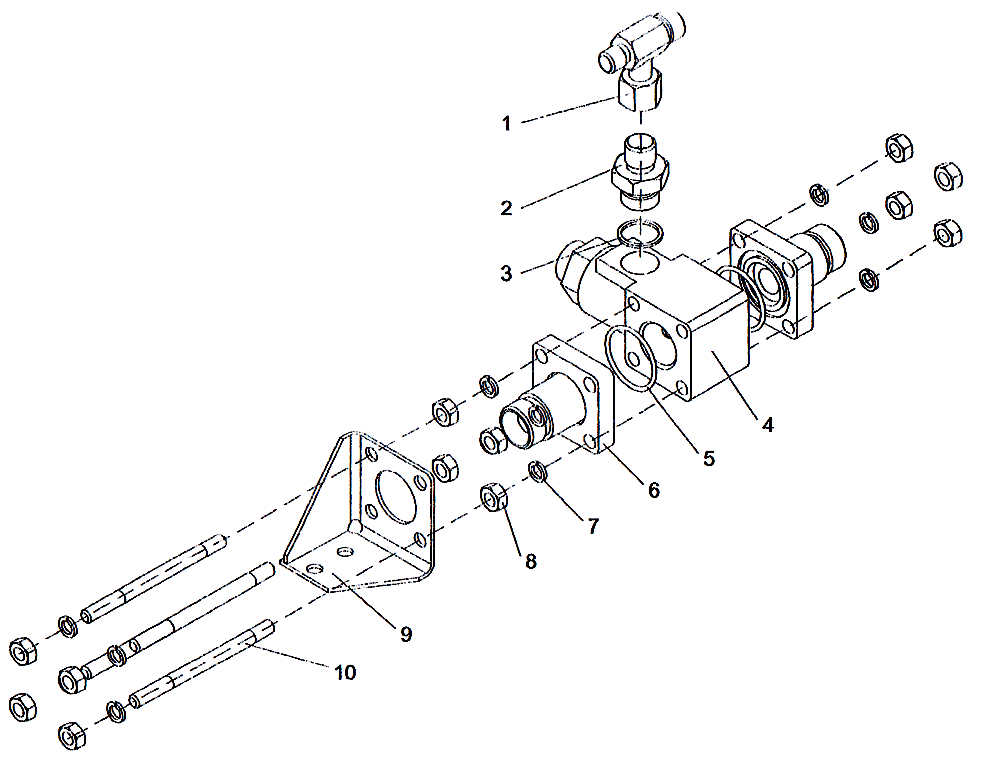 1
2
3
4
5
6
7
8
9
10