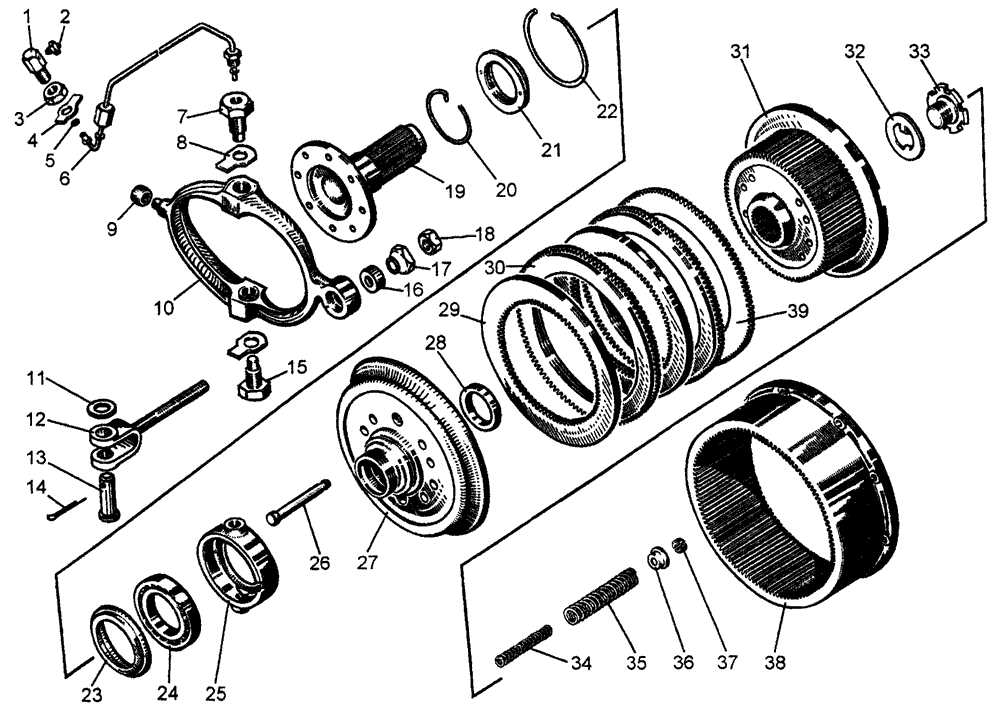 1 2 3 4 5 6 7 8 9 10 11 12 13 14 15 16 17 18 19 20 21 22 23 24 25 26 27 28 29 30 31 32 33 34 35 36 37 38 39